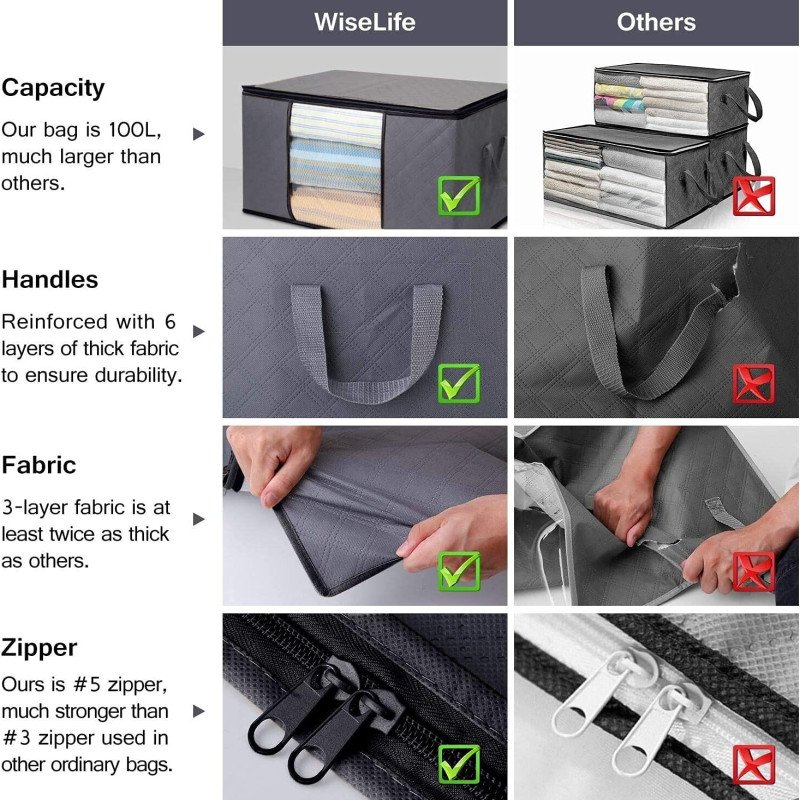 WiseLife

Others

Capacity

Our bag is 100L, much larger than others.

Handles

Reinforced with 6 layers of thick fabric to ensure durability.

Fabric

3-layer fabric is at least twice as thick as others.

Zipper

Ours is #5 zipper, much stronger than #3 zipper used in other ordinary bags.